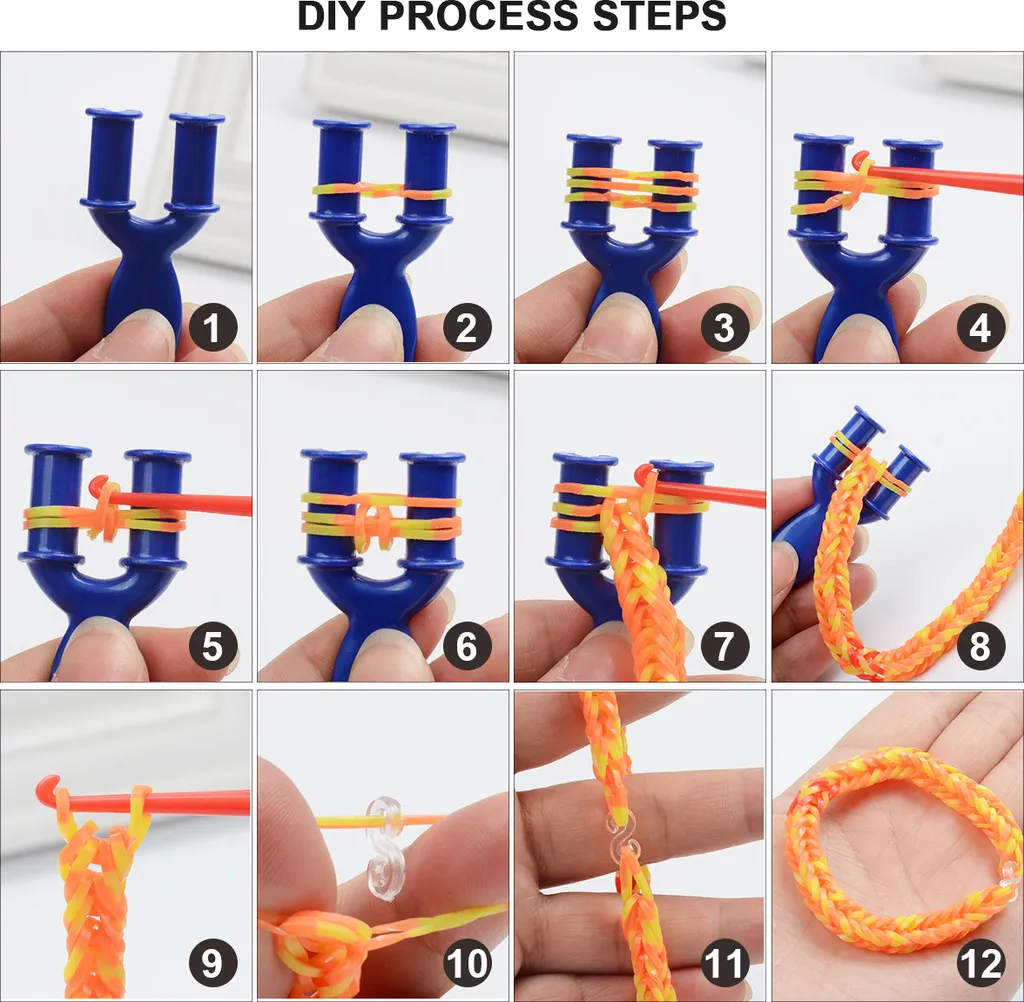 DIY PROCESS STEPS

1

2

3

4

5

6

7

8

9

10

11

12