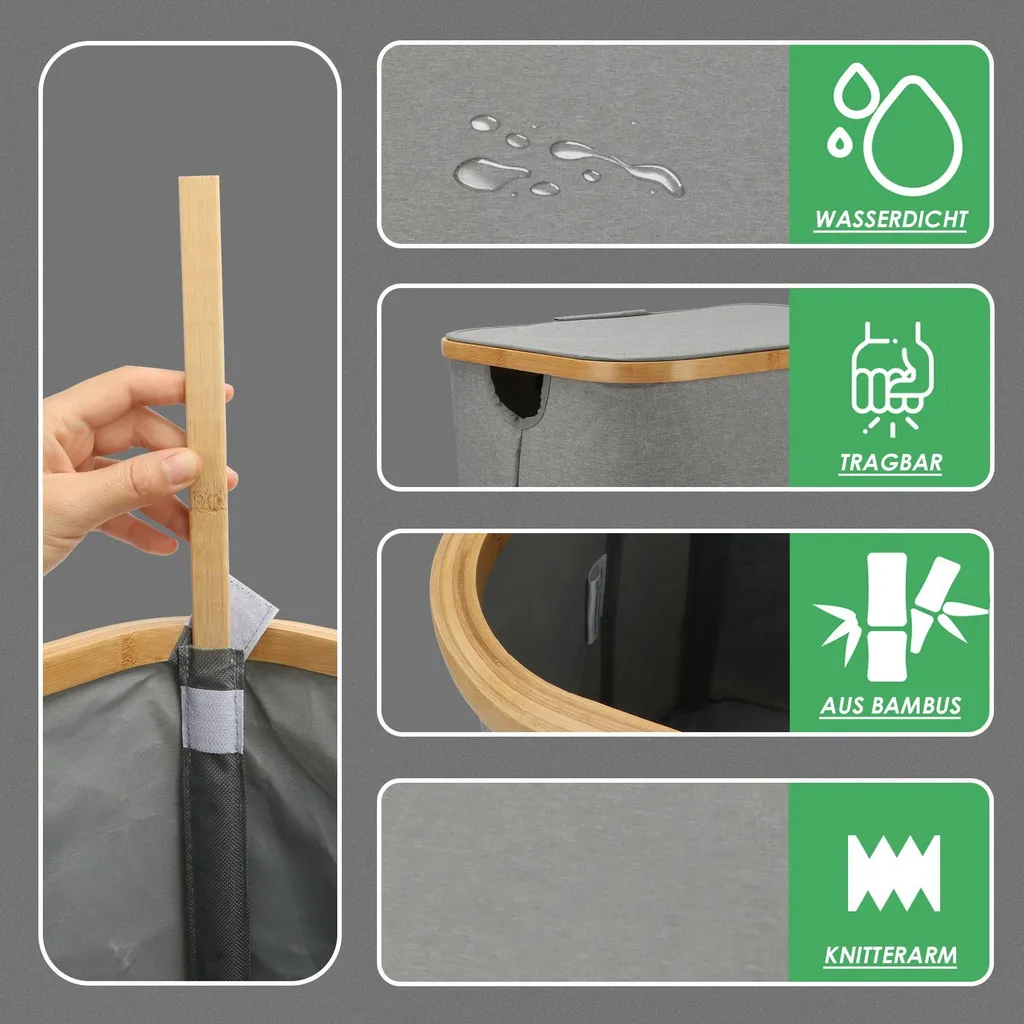 WASSERDICHT

TRAGBAR

AUS BAMBUS

KNITTERARM