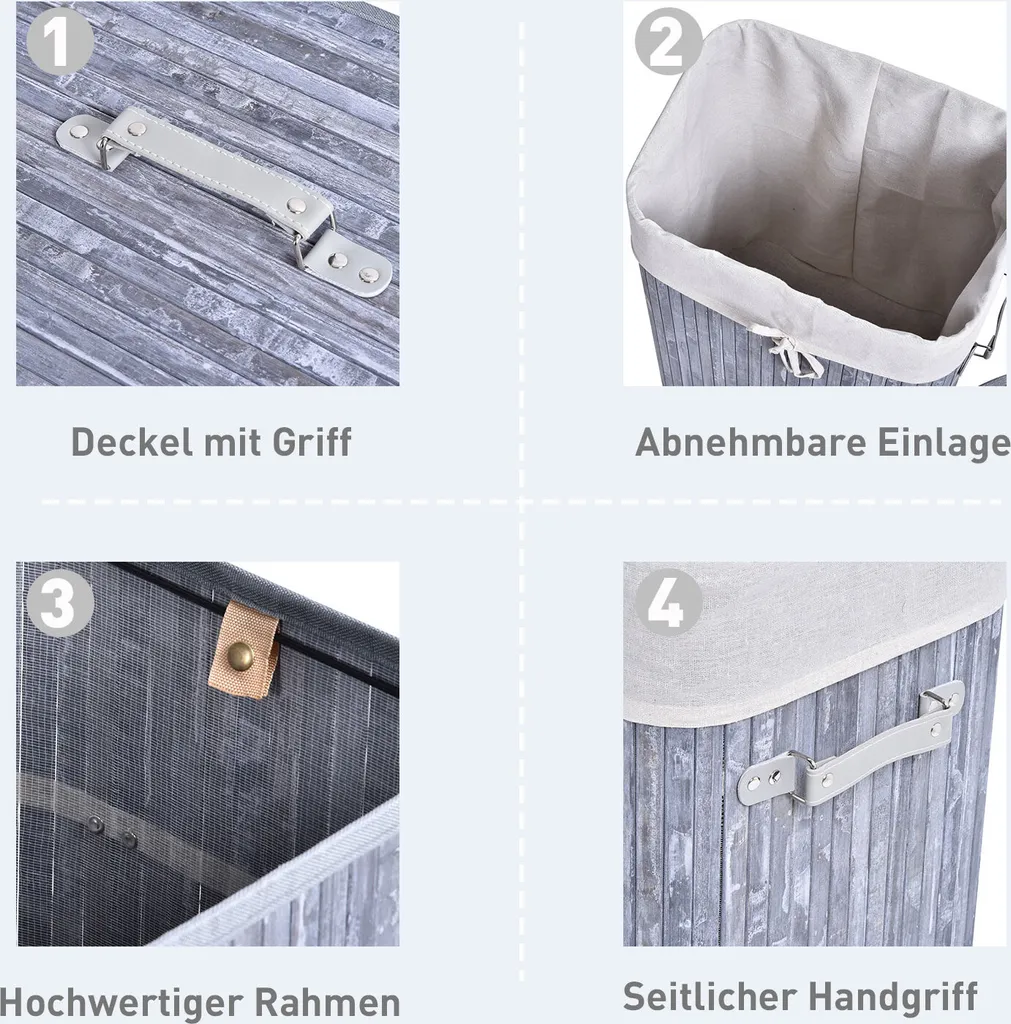 1

Deckel mit Griff

2

Abnehmbare Einlage

3

Hochwertiger Rahmen

4

Seitlicher Handgriff