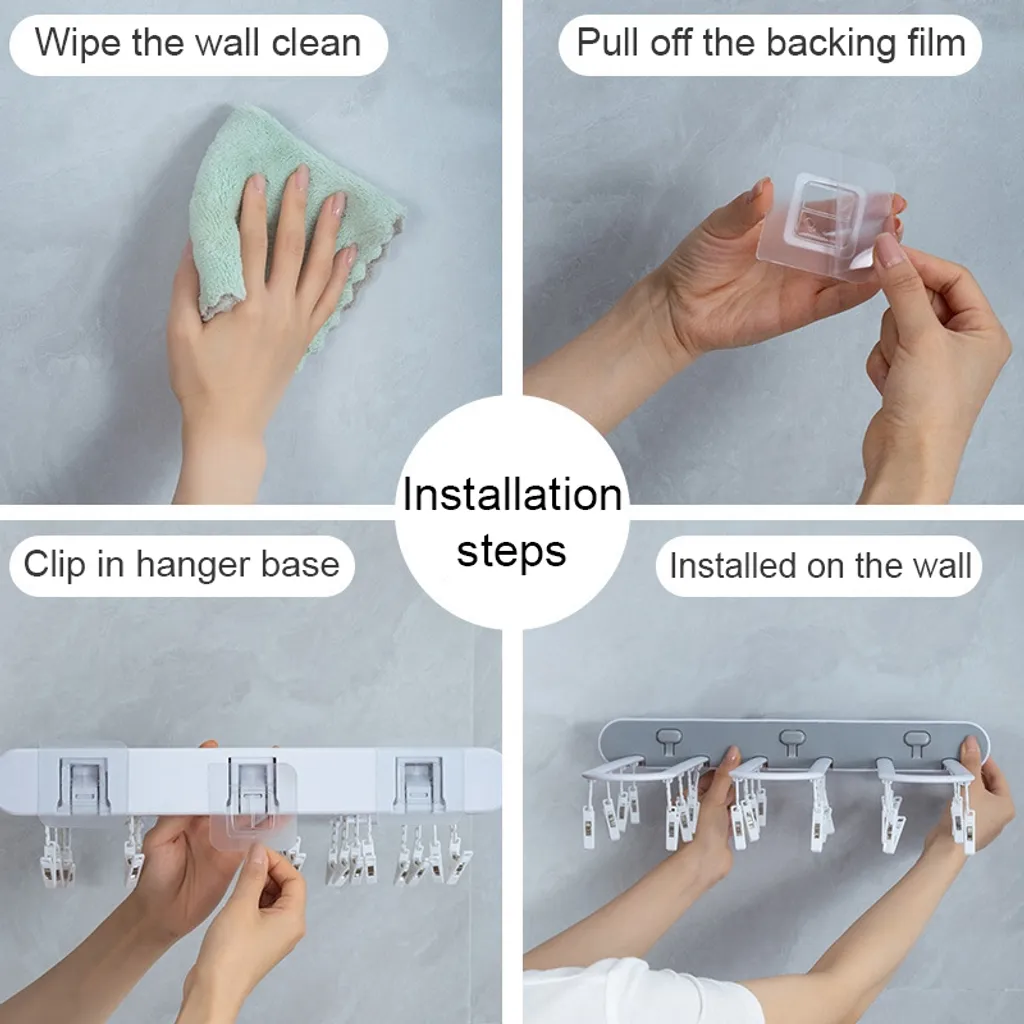 Wipe the wall clean

Pull off the backing film

Installation steps

Clip in hanger base

Installed on the wall