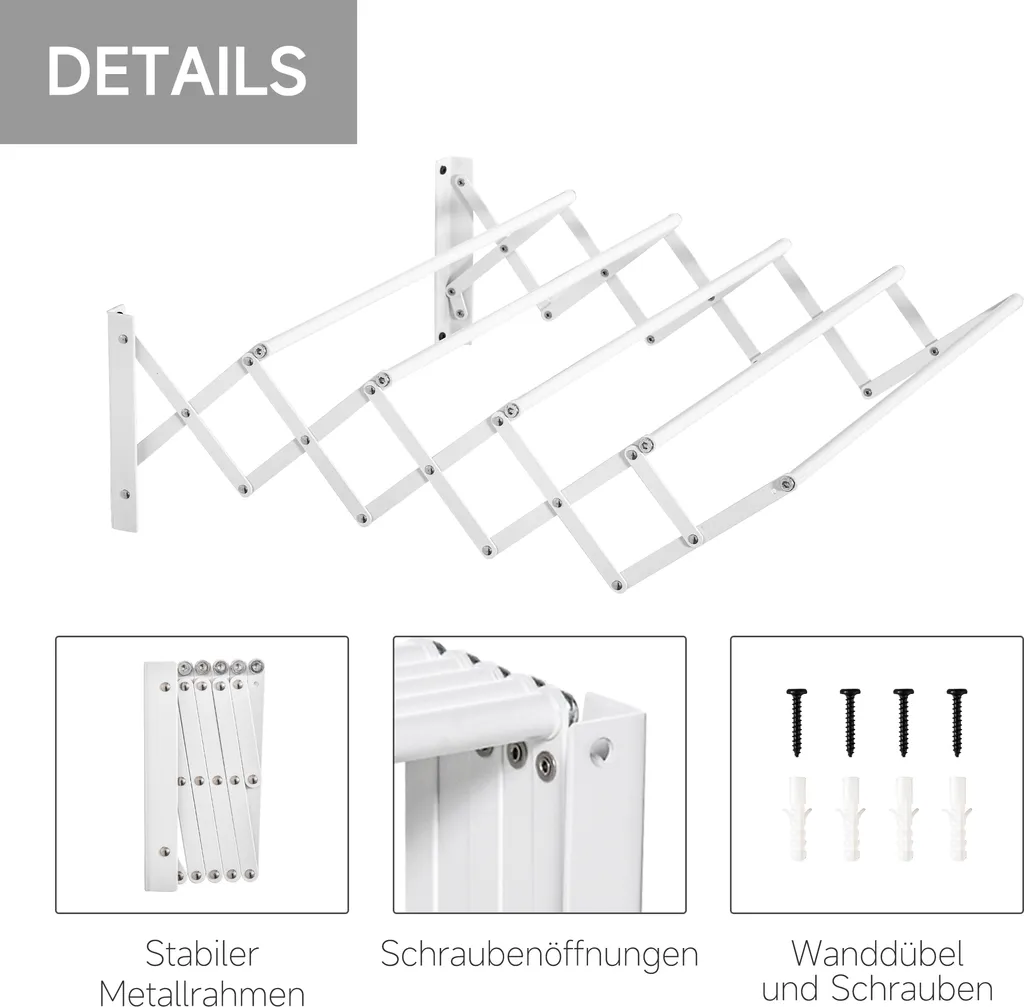 DETAILS

Stabiler Metallrahmen

Schraubenöffnungen

Wanddübel und Schrauben