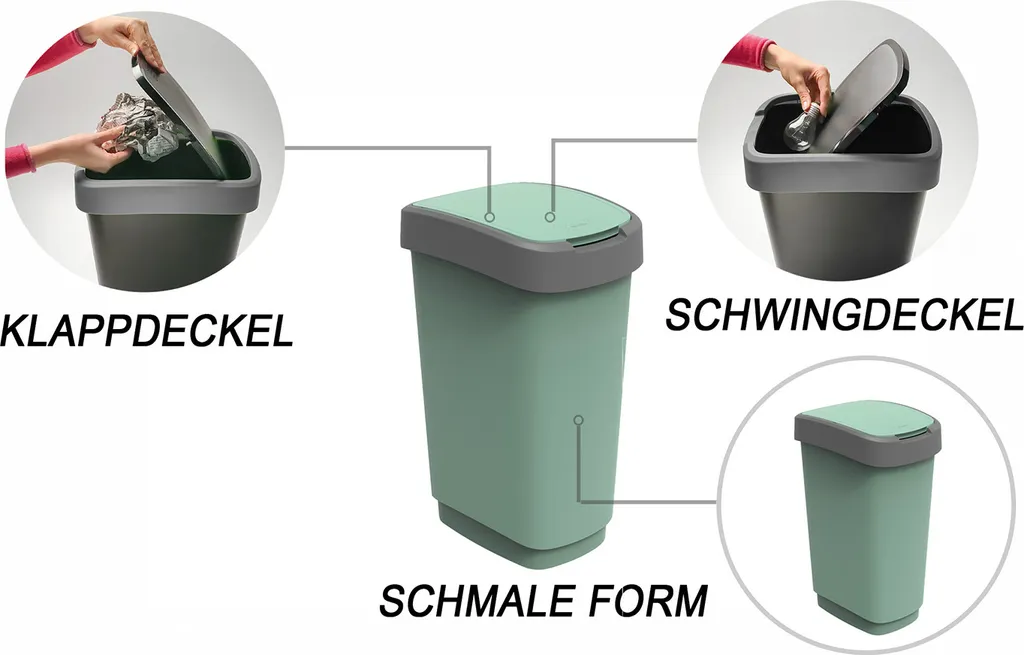 KLAPPDECKEL

SCHWINGDECKEL

SCHMALE FORM