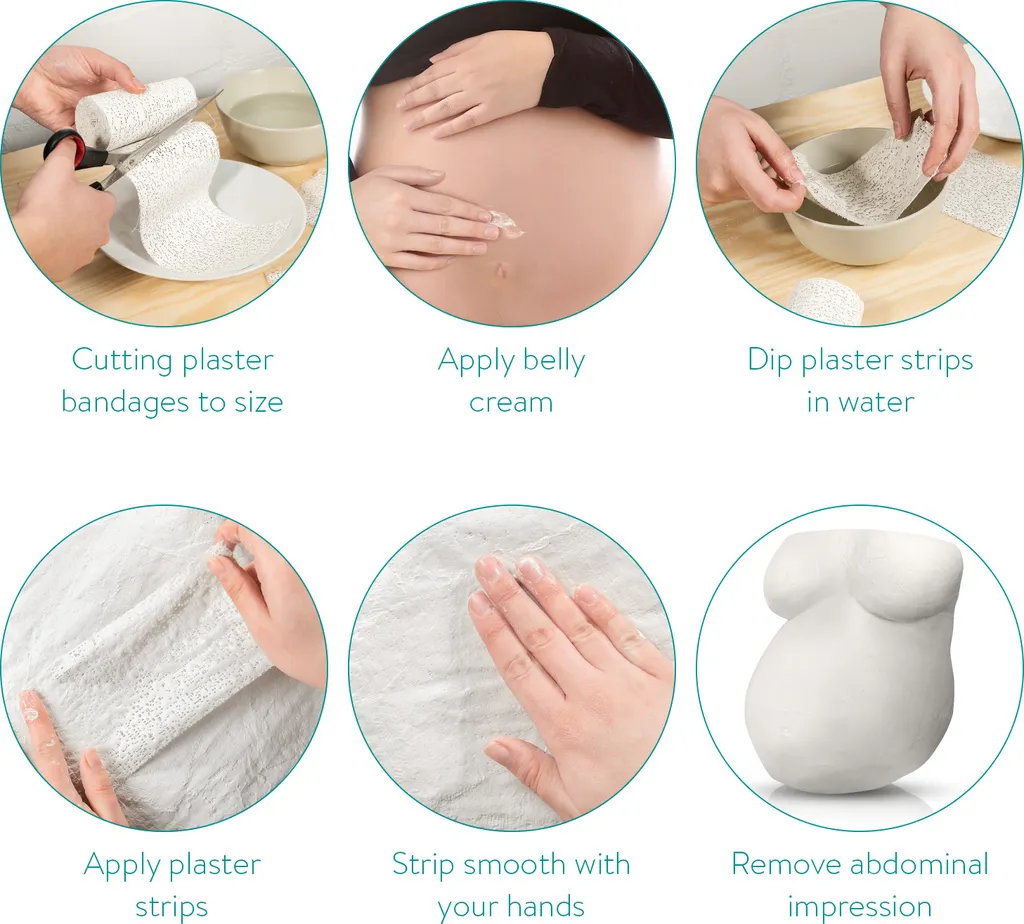 Cutting plaster bandages to size

Apply belly cream

Dip plaster strips in water

Apply plaster strips

Strip smooth with your hands

Remove abdominal impression