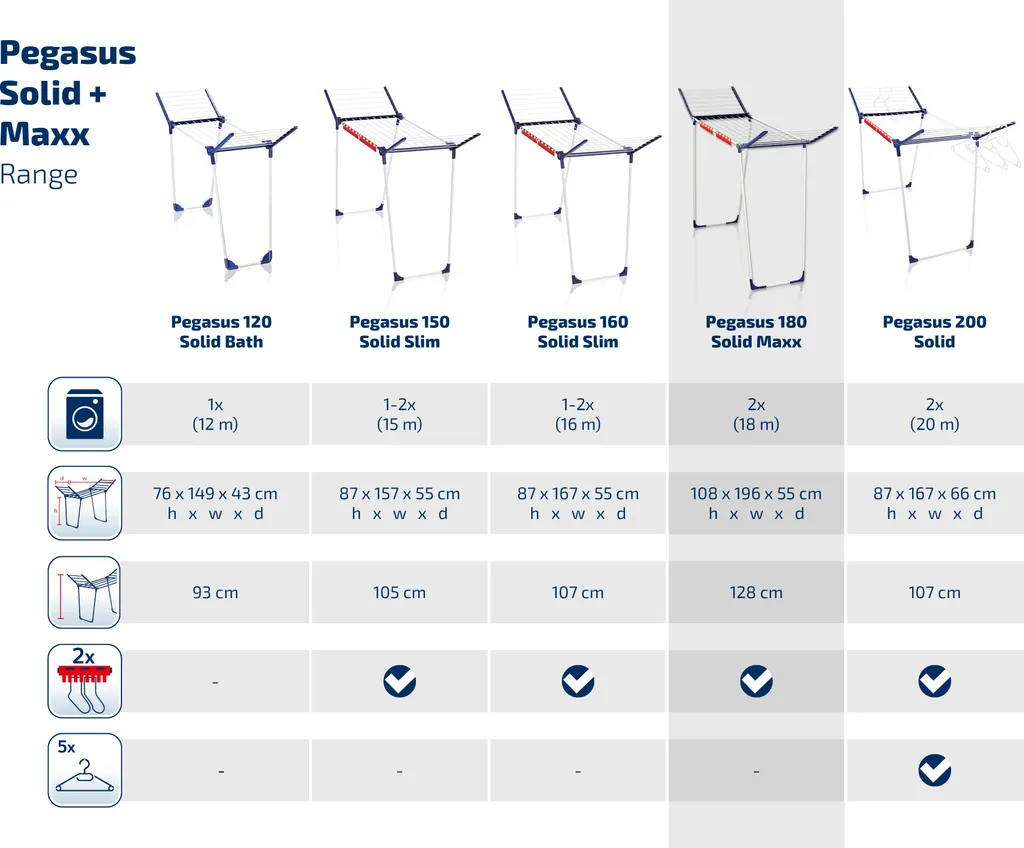 Pegasus Solid + Maxx
Range

| | Pegasus 120 Solid Bath | Pegasus 150 Solid Slim | Pegasus 160 Solid Slim | Pegasus 180 Solid Maxx | Pegasus 200 Solid |
|---|---|---|---|---|---|
| | 1x (12 m) | 1-2x (15 m) | 1-2x (16 m) | 2x (18 m) | 2x (20 m) |
| d w h | 76 x 149 x 43 cm h x w x d | 87 x 157 x 55 cm h x w x d | 87 x 167 x 55 cm h x w x d | 108 x 196 x 55 cm h x w x d | 87 x 167 x 66 cm h x w x d |
| | 93 cm | 105 cm | 107 cm | 128 cm | 107 cm |
| 2x | - | ✓ | ✓ | ✓ | ✓ |
| 5x | - | - | - | - | ✓ |