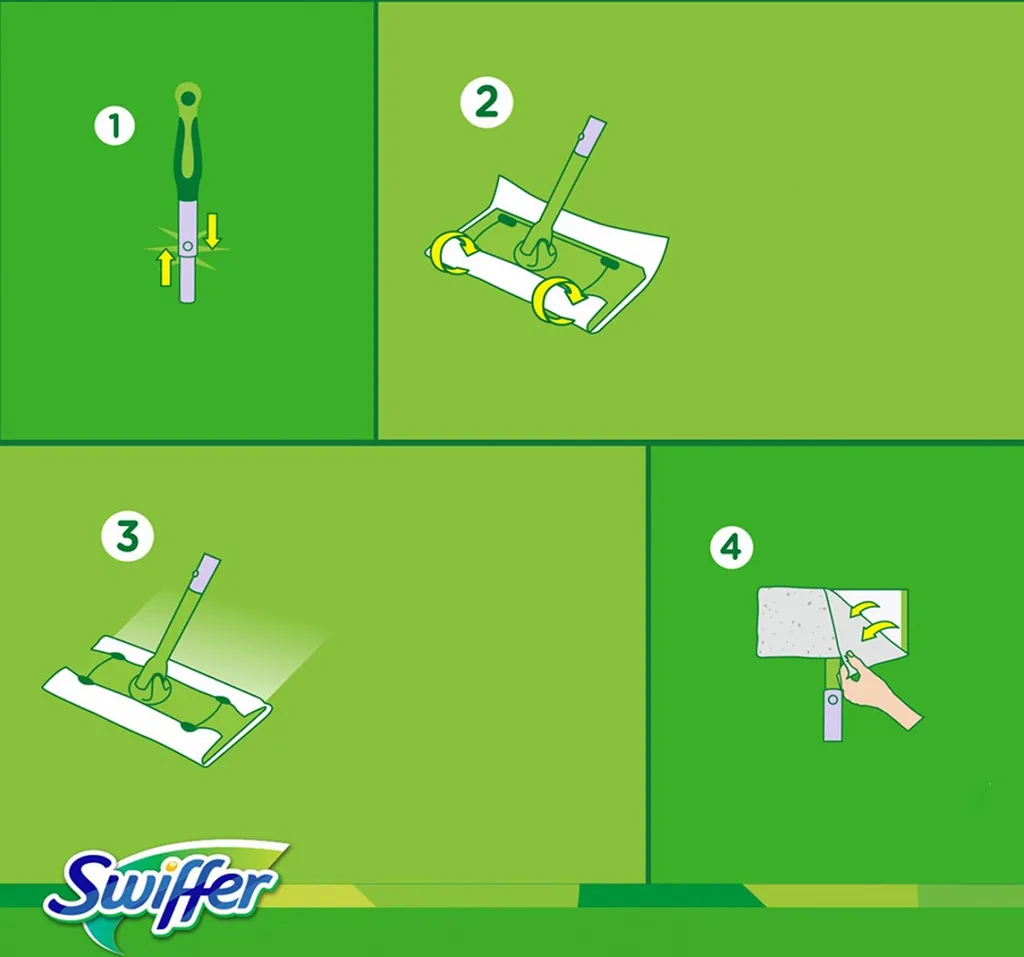 1

2

3

4

Swiffer