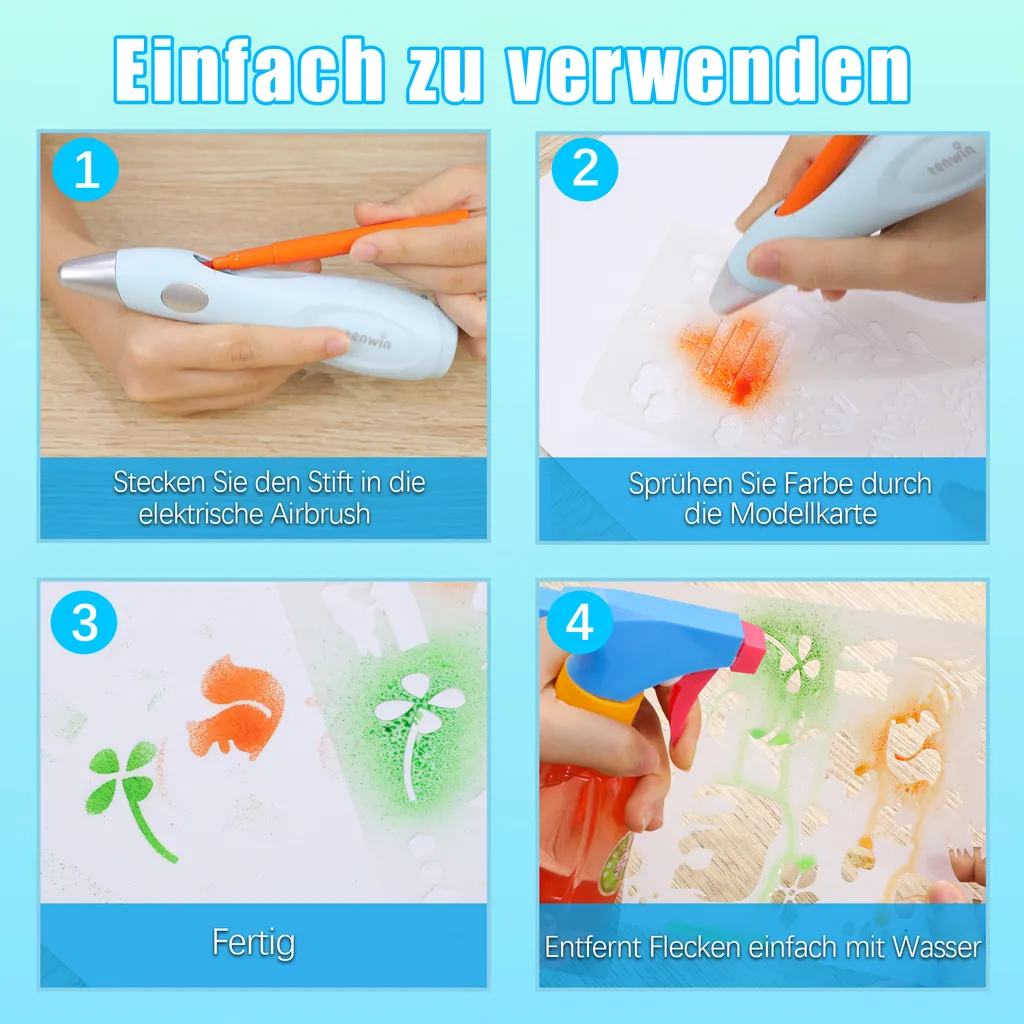 Einfach zu verwenden

1

tenwin

Stecken Sie den Stift in die elektrische Airbrush

2

tenwin

Sprühen Sie Farbe durch die Modellkarte

3

Fertig

4

Entfernt Flecken einfach mit Wasser