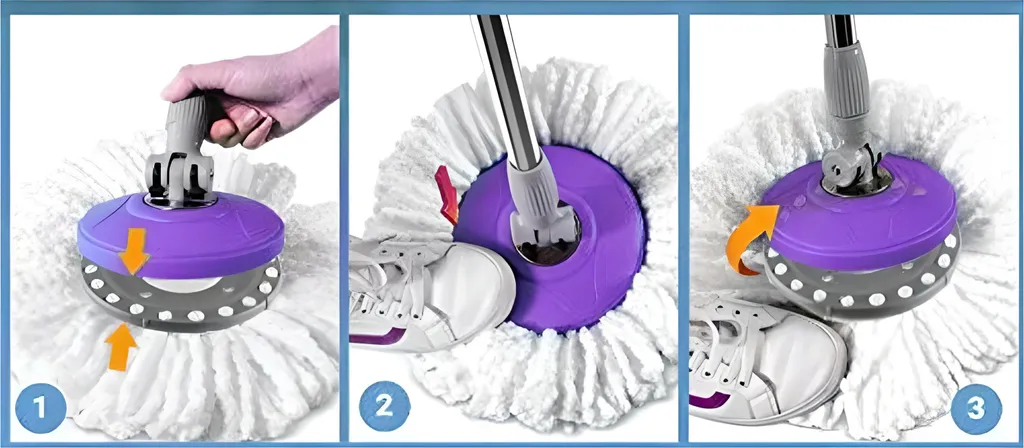 1

2

3