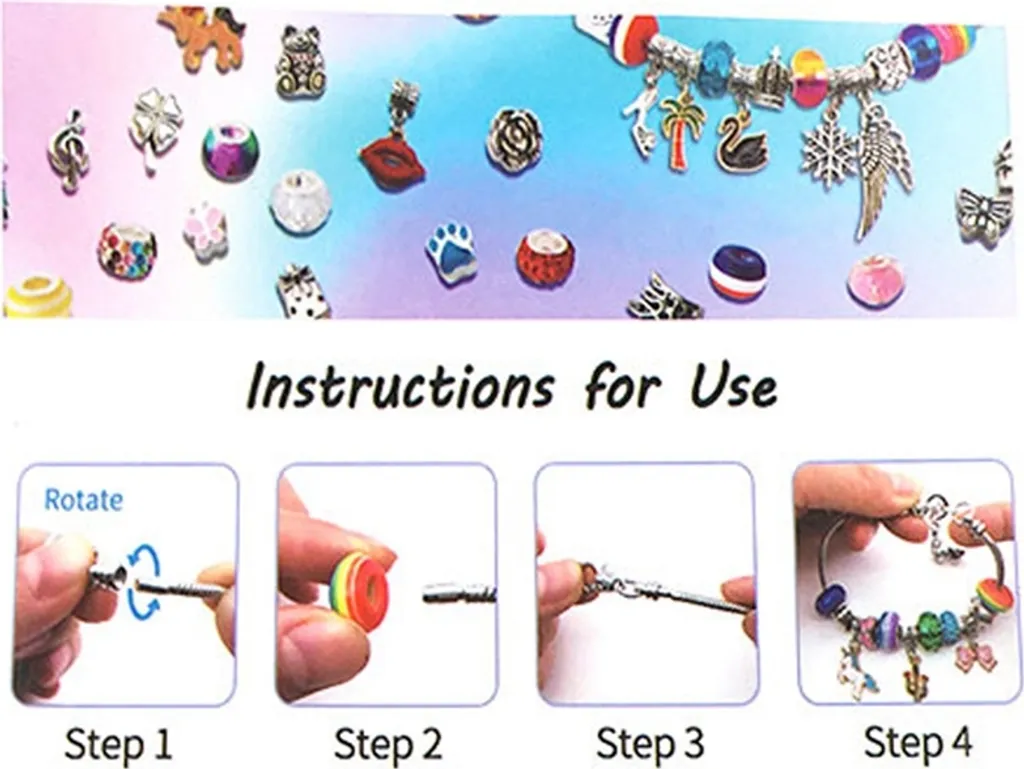 Instructions for Use

Rotate

Step 1

Step 2

Step 3

Step 4