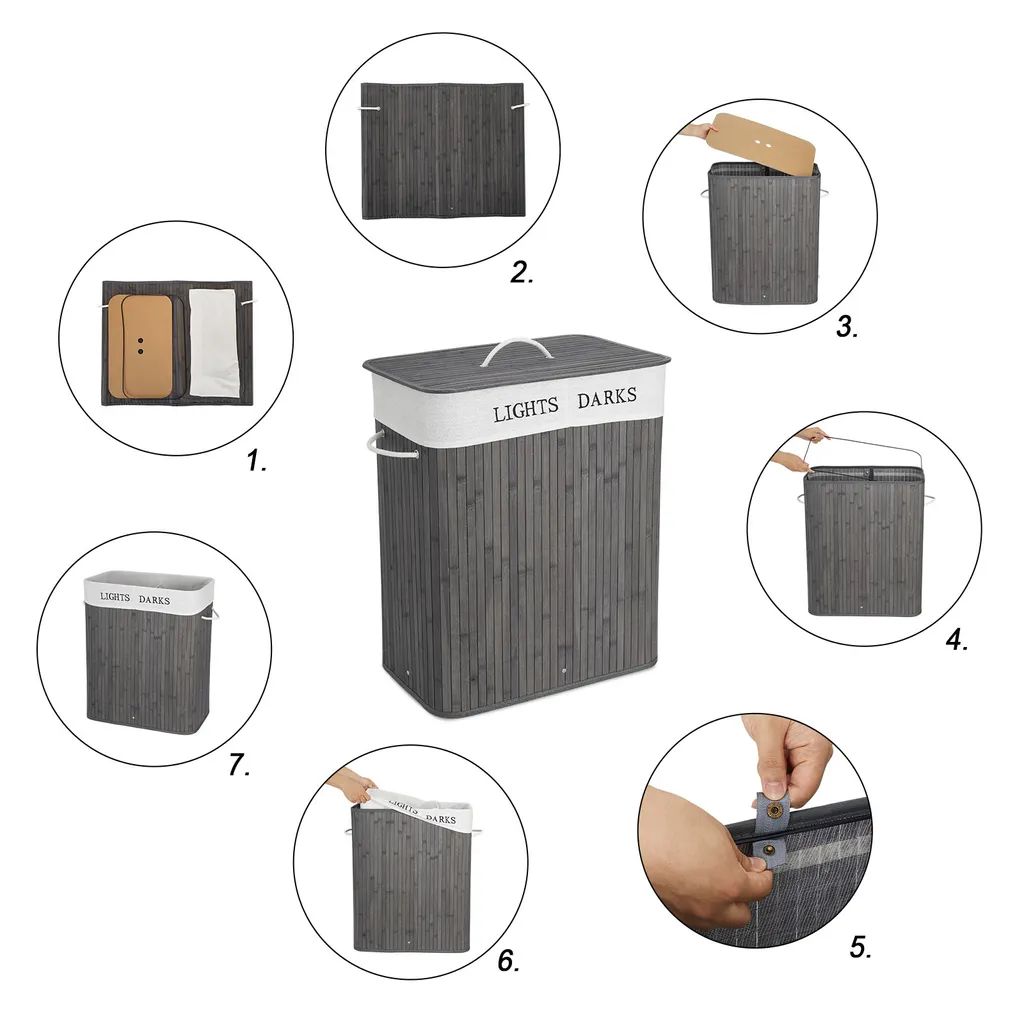 2.

3.

1.

LIGHTS DARKS

4.

LIGHTS DARKS

7.

LIGHTS DARKS

6.

5.