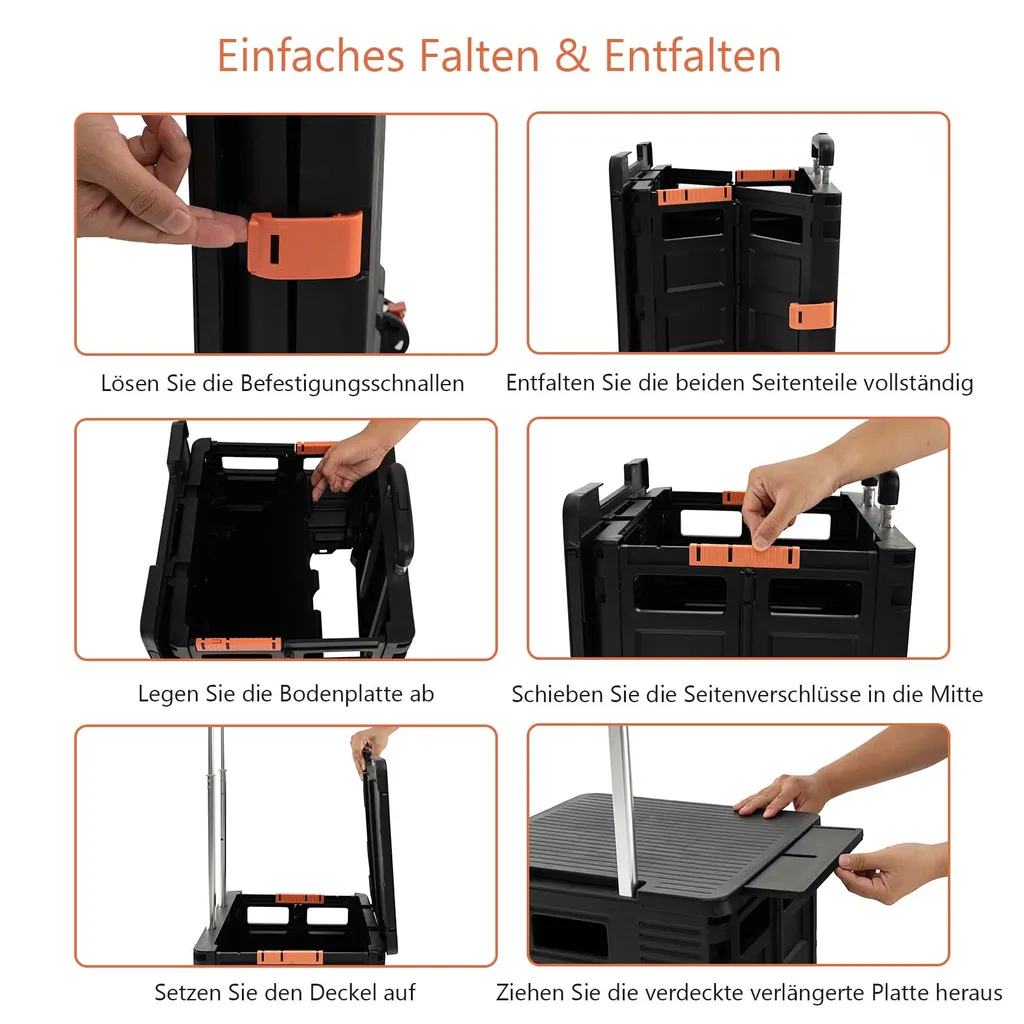 Einfaches Falten & Entfalten

Lösen Sie die Befestigungsschnallen

Entfalten Sie die beiden Seitenteile vollständig

Legen Sie die Bodenplatte ab

Schieben Sie die Seitenverschlüsse in die Mitte

Setzen Sie den Deckel auf

Ziehen Sie die verdeckte verlängerte Platte heraus